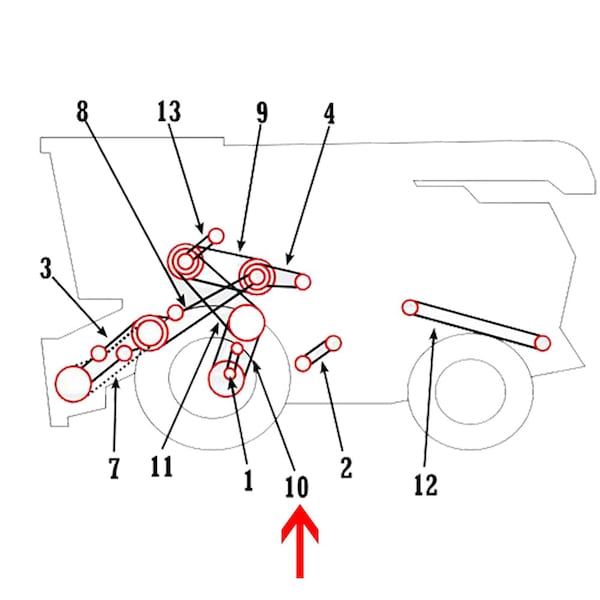 8
13
9
4
3
7
11
1
10
2
12